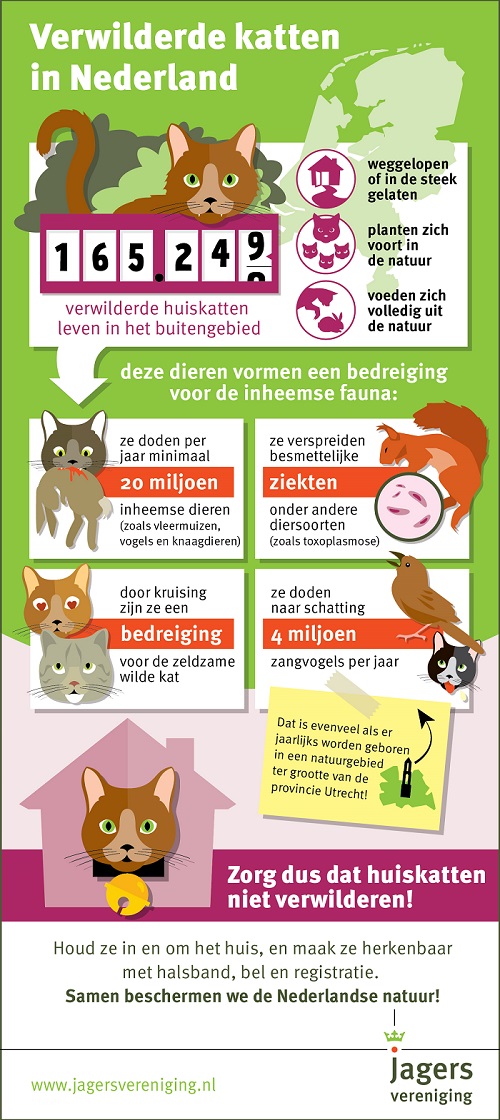 Verwilderde katten in Nederland

165.249

verwilderde huiskatten leven in het buitengebied

weggelopen of in de steek gelaten

planten zich voort in de natuur

voeden zich volledig uit de natuur

deze dieren vormen een bedreiging voor de inheemse fauna:

ze doden per jaar minimaal
20 miljoen
inheemse dieren
(zoals vleermuizen, vogels en knaagdieren)

ze verspreiden besmettelijke
ziekten
onder andere diersoorten
(zoals toxoplasmose)

door kruising zijn ze een
bedreiging
voor de zeldzame wilde kat

ze doden naar schatting
4 miljoen
zangvogels per jaar

Dat is evenveel als er jaarlijks worden geboren in een natuurgebied ter grootte van de provincie Utrecht!

Zorg dus dat huiskatten niet verwilderen!

Houd ze in en om het huis, en maak ze herkenbaar met halsband, bel en registratie.
Samen beschermen we de Nederlandse natuur!

www.jagersvereniging.nl

jagers vereniging